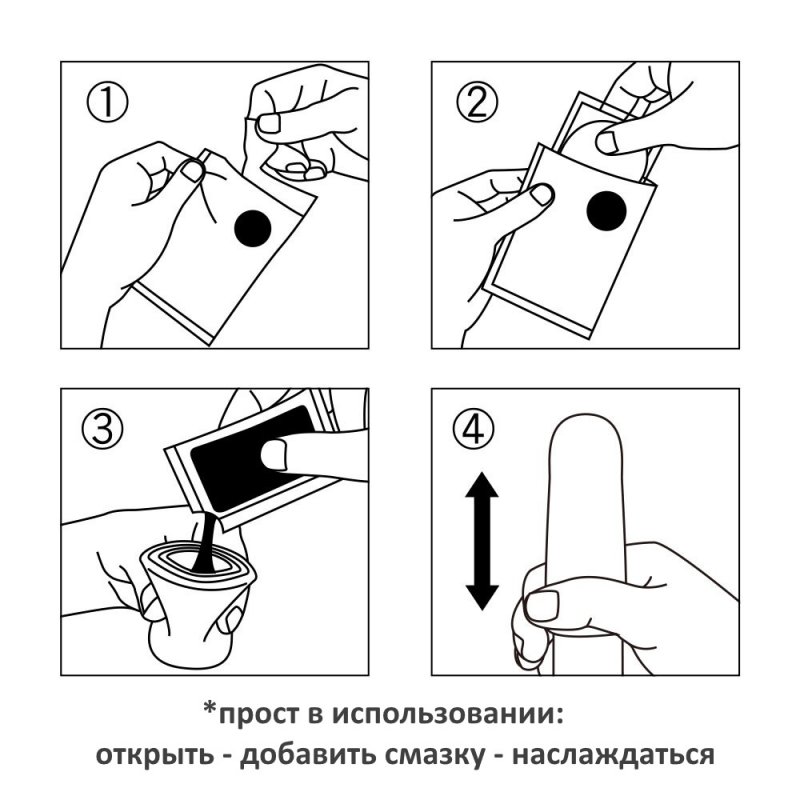 ①

②

③

④

*прост в использовании:
открыть - добавить смазку - наслаждаться