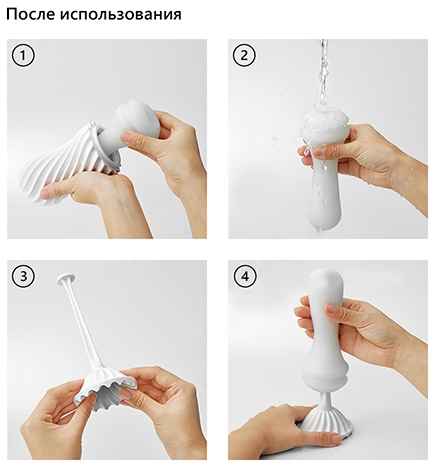 После использования

1

2

3

4