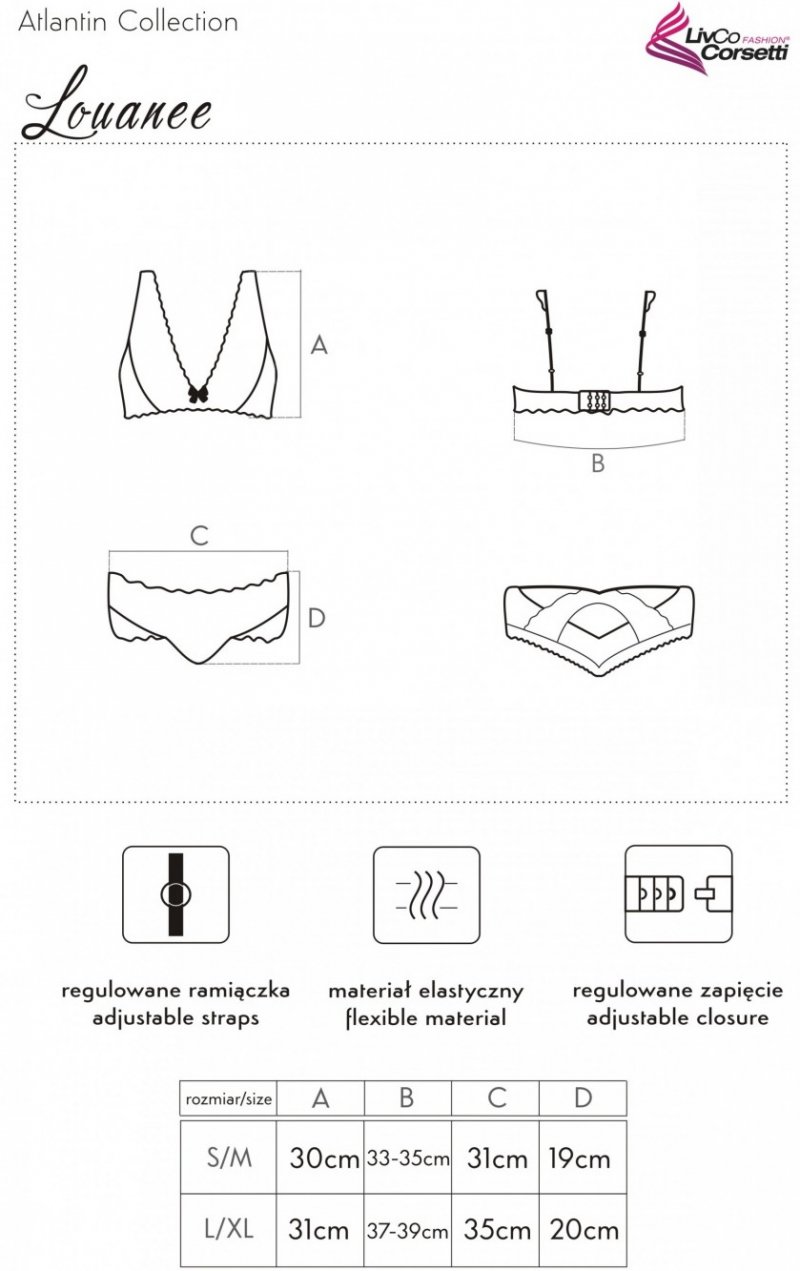 Atlantin Collection

LivCo FASHION® Corsetti

Louanee

A

B

C

D

regulowane ramiączka
adjustable straps

materiał elastyczny
flexible material

regulowane zapięcie
adjustable closure

| rozmiar/size | A | B | C | D |
|---|---|---|---|---|
| S/M | 30cm | 33-35cm | 31cm | 19cm |
| L/XL | 31cm | 37-39cm | 35cm | 20cm |