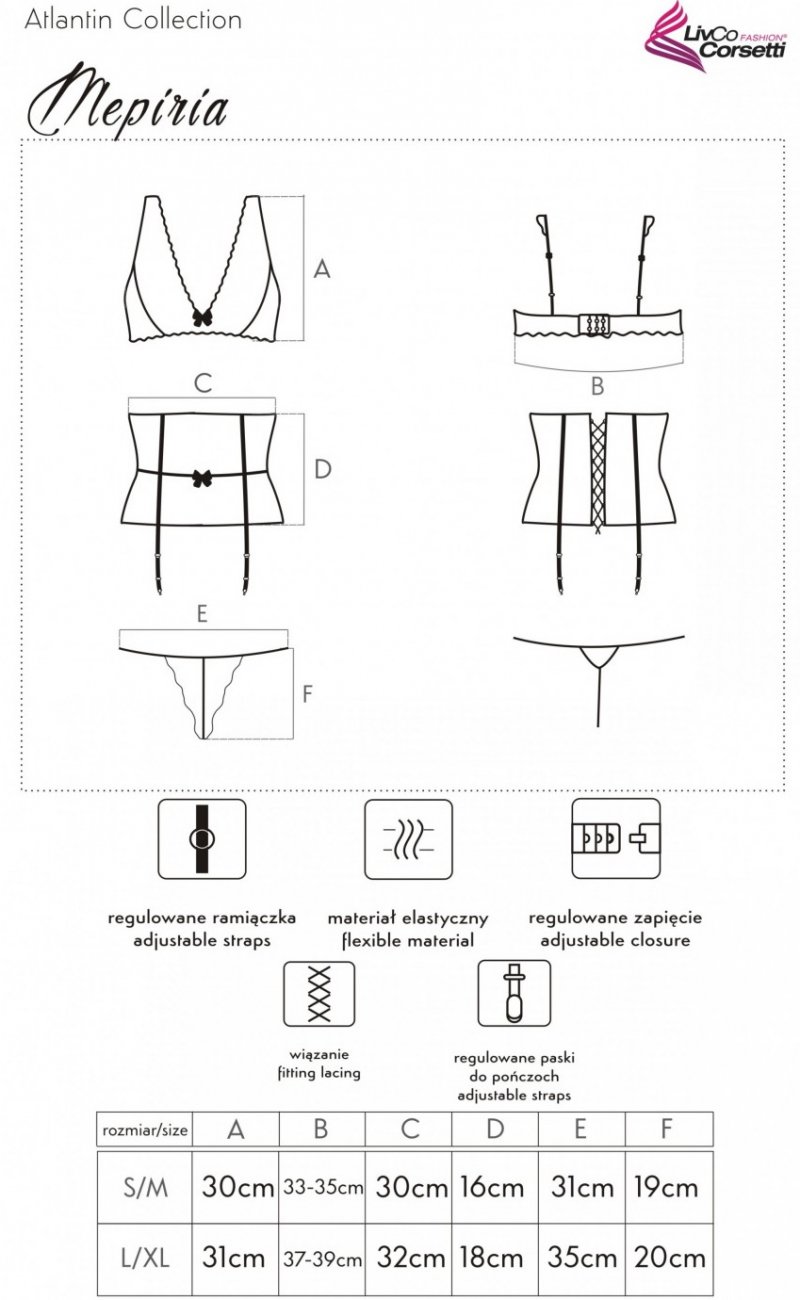 Atlantin Collection

LivCo FASHION® Corsetti

Mepiria

A

B

C

D

E

F

regulowane ramiączka
adjustable straps

materiał elastyczny
flexible material

regulowane zapięcie
adjustable closure

wiązanie
fitting lacing

regulowane paski
do pończoch
adjustable straps

| rozmiar/size | A | B | C | D | E | F |
|---|---|---|---|---|---|---|
| S/M | 30cm | 33-35cm | 30cm | 16cm | 31cm | 19cm |
| L/XL | 31cm | 37-39cm | 32cm | 18cm | 35cm | 20cm |