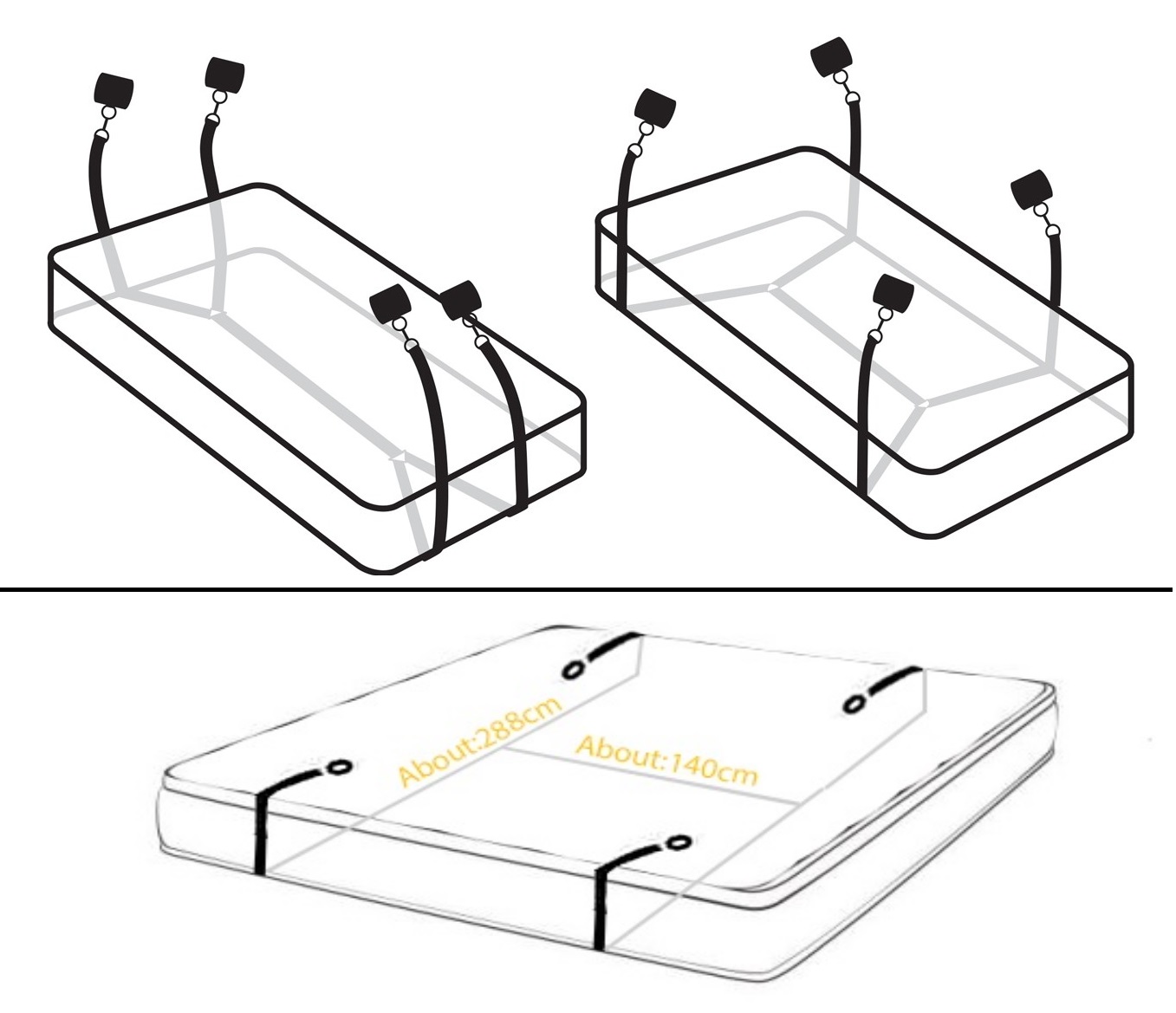 About:288cm

About:140cm